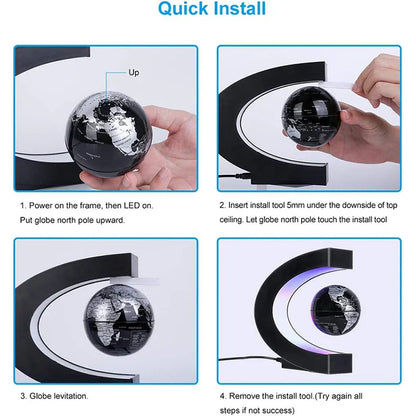 Quick Install

Up

1. Power on the frame, then LED on. Put globe north pole upward.

2. Insert install tool 5mm under the downside of top ceiling. Let globe north pole touch the install tool

3. Globe levitation.

4. Remove the install tool.(Try again all steps if not success)