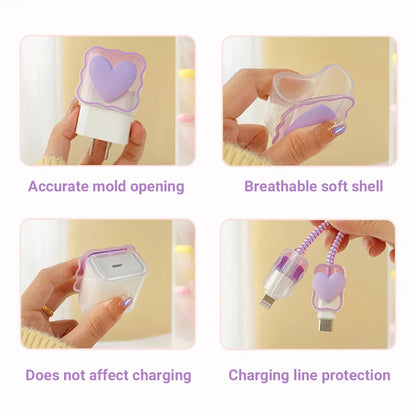 Accurate mold opening

Breathable soft shell

Does not affect charging

Charging line protection